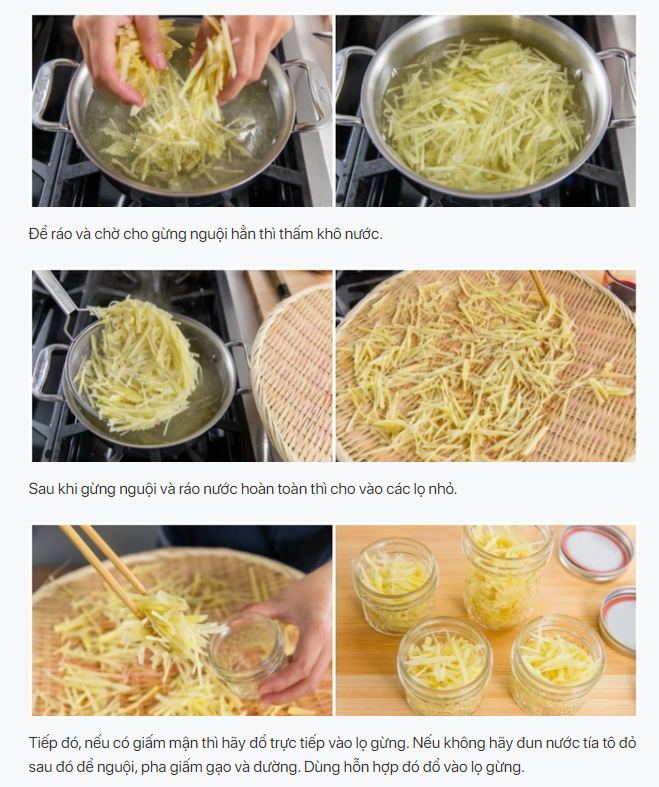 Để ráo và chờ cho gừng nguội hẳn thì thấm khô nước.

Sau khi gừng nguội và ráo nước hoàn toàn thì cho vào các lọ nhỏ.

Tiếp đó, nếu có giấm mận thì hãy đổ trực tiếp vào lọ gừng. Nếu không hãy đun nước tía tô đỏ sau đó để nguội, pha giấm gạo và đường. Dùng hỗn hợp đó đổ vào lọ gừng.