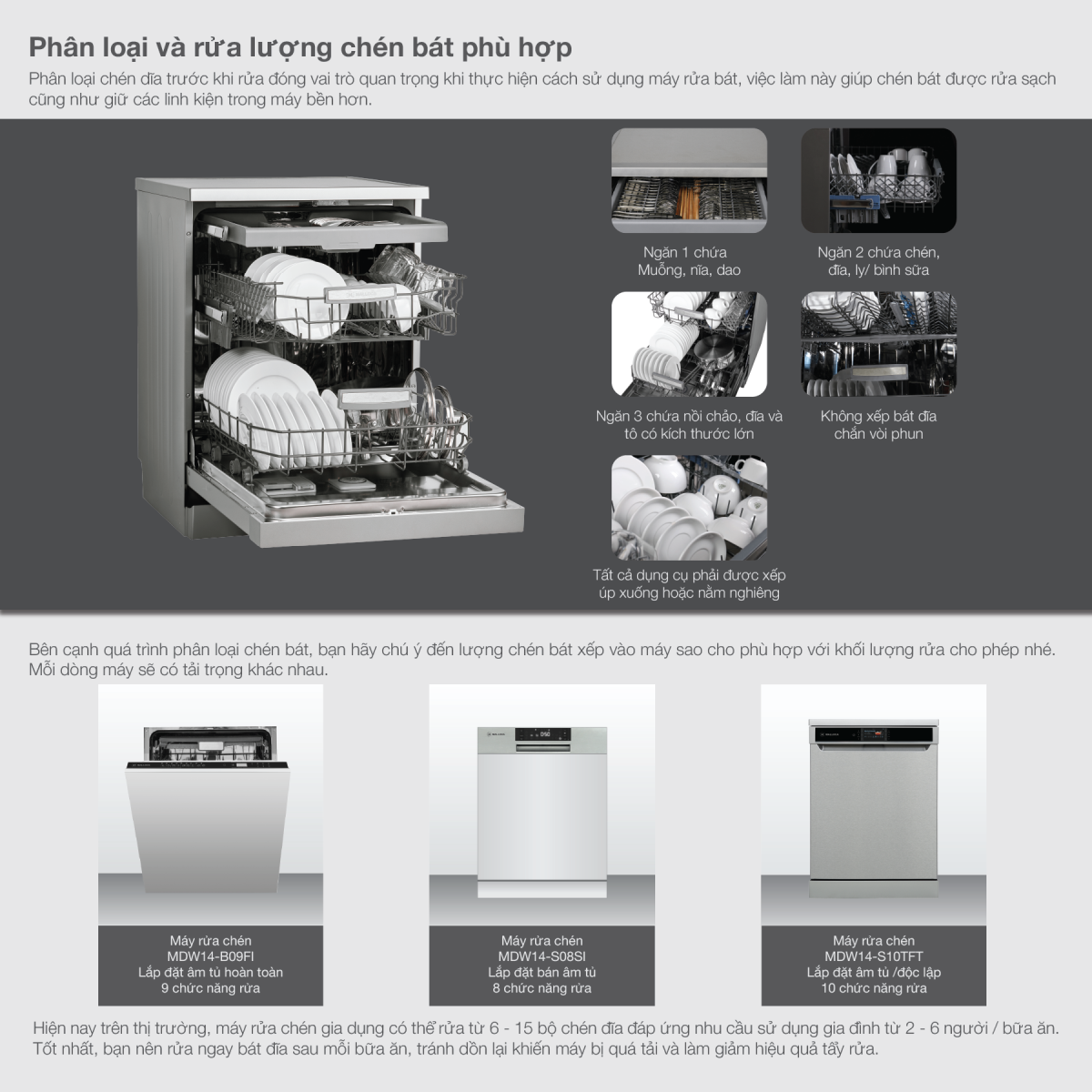 Phân loại và rửa lượng chén bát phù hợp

Phân loại chén đĩa trước khi rửa đóng vai trò quan trọng khi thực hiện cách sử dụng máy rửa bát, việc làm này giúp chén bát được rửa sạch cũng như giữ các linh kiện trong máy bền hơn.

Ngăn 1 chứa Muỗng, nĩa, dao

Ngăn 2 chứa chén, đĩa, ly/ bình sữa

Ngăn 3 chứa nồi chảo, đĩa và tô có kích thước lớn

Không xếp bát đĩa chắn vòi phun

Tất cả dụng cụ phải được xếp úp xuống hoặc nằm nghiêng

Bên cạnh quá trình phân loại chén bát, bạn hãy chú ý đến lượng chén bát xếp vào máy sao cho phù hợp với khối lượng rửa cho phép nhé. Mỗi dòng máy sẽ có tải trọng khác nhau.

Máy rửa chén
MDW14-B09FI
Lắp đặt âm tủ hoàn toàn
9 chức năng rửa

Máy rửa chén
MDW14-S08SI
Lắp đặt bán âm tủ
8 chức năng rửa

Máy rửa chén
MDW14-S10TFT
Lắp đặt âm tủ /độc lập
10 chức năng rửa

Hiện nay trên thị trường, máy rửa chén gia dụng có thể rửa từ 6 - 15 bộ chén đĩa đáp ứng nhu cầu sử dụng gia đình từ 2 - 6 người / bữa ăn. Tốt nhất, bạn nên rửa ngay bát đĩa sau mỗi bữa ăn, tránh dồn lại khiến máy bị quá tải và làm giảm hiệu quả tẩy rửa.