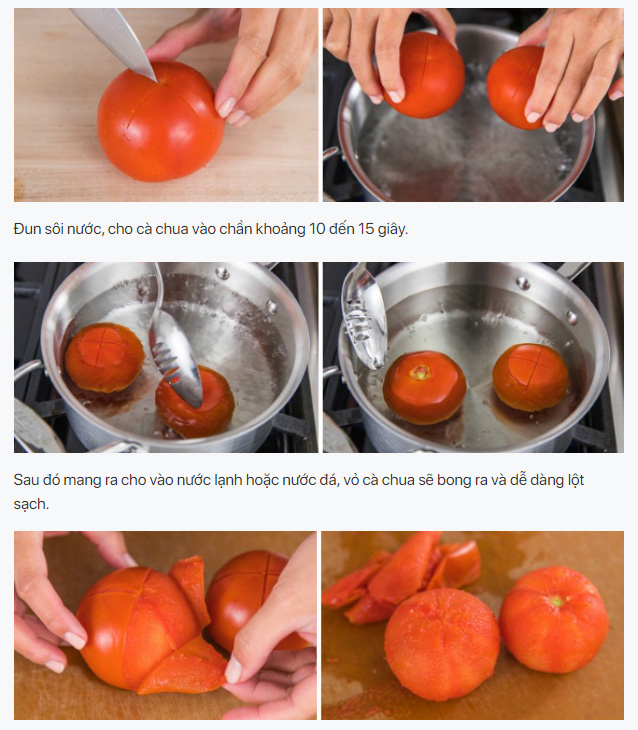 Đun sôi nước, cho cà chua vào chần khoảng 10 đến 15 giây.

Sau đó mang ra cho vào nước lạnh hoặc nước đá, vỏ cà chua sẽ bong ra và dễ dàng lột sạch.